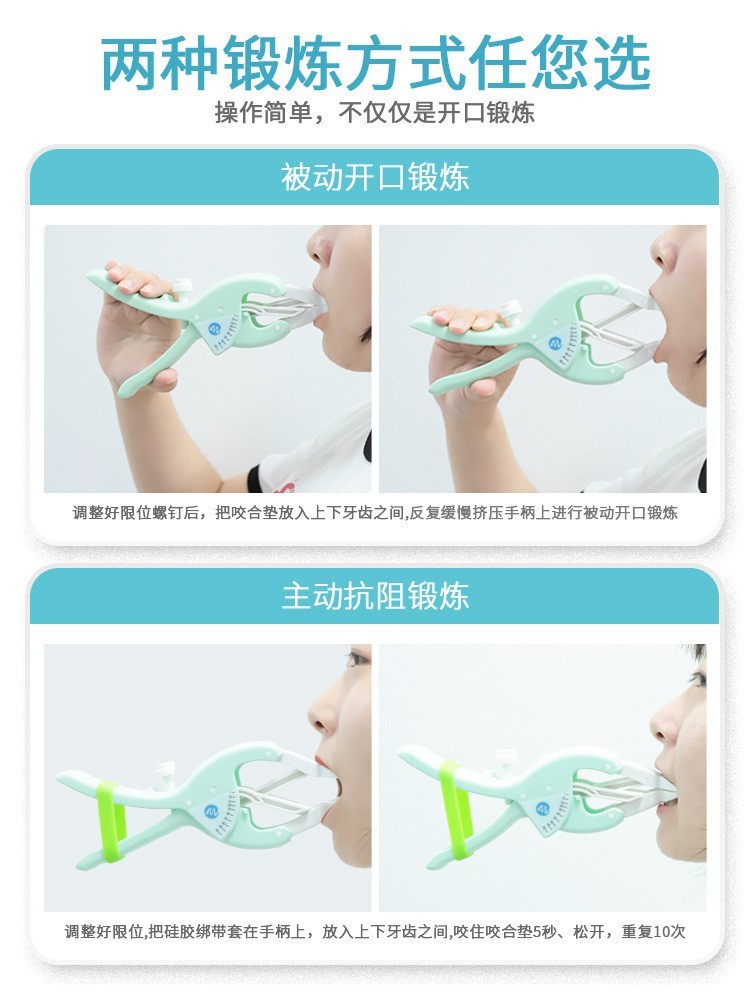 两种锻炼方式任您选
操作简单，不仅仅是开口锻炼

被动开口锻炼

调整好限位螺钉后，把咬合垫放入上下牙齿之间,反复缓慢挤压手柄上进行被动开口锻炼

主动抗阻锻炼

调整好限位,把硅胶绑带套在手柄上，放入上下牙齿之间,咬住咬合垫5秒、松开，重复10次