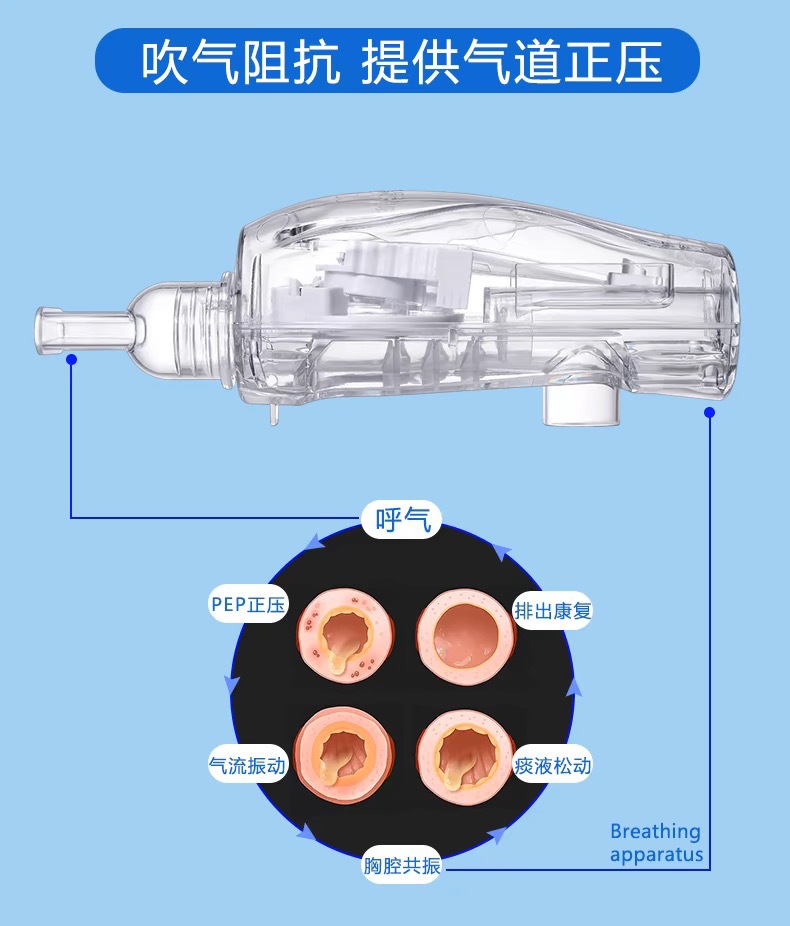 吹气阻抗 提供气道正压

呼气

PEP正压

排出康复

气流振动

痰液松动

胸腔共振

Breathing apparatus