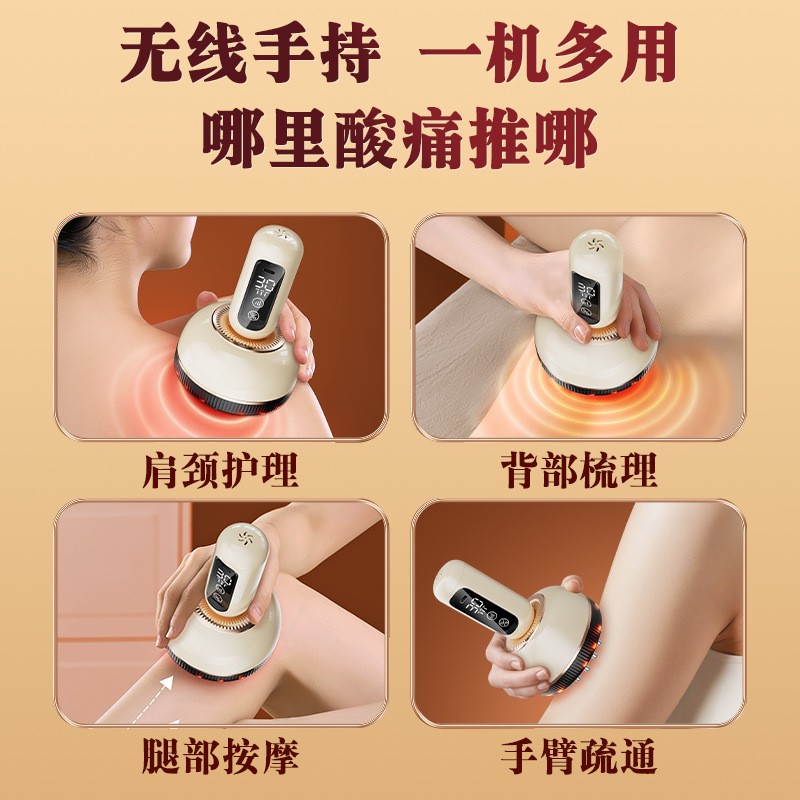 无线手持 一机多用
哪里酸痛推哪

肩颈护理

背部梳理

腿部按摩

手臂疏通