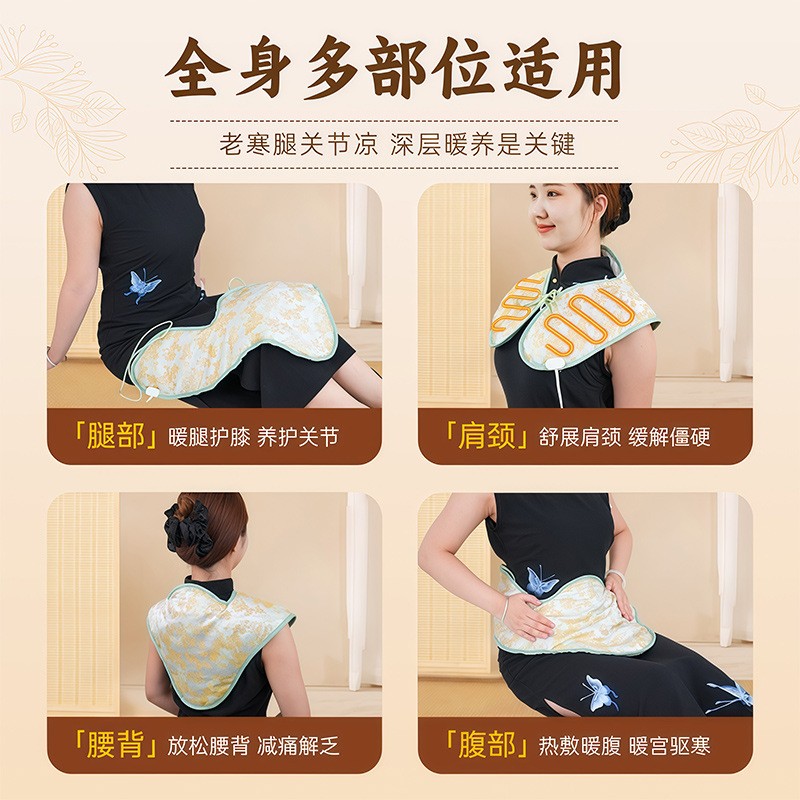 全身多部位适用

老寒腿关节凉 深层暖养是关键

「腿部」暖腿护膝 养护关节

「肩颈」舒展肩颈 缓解僵硬

「腰背」放松腰背 减痛解乏

「腹部」热敷暖腹 暖宫驱寒