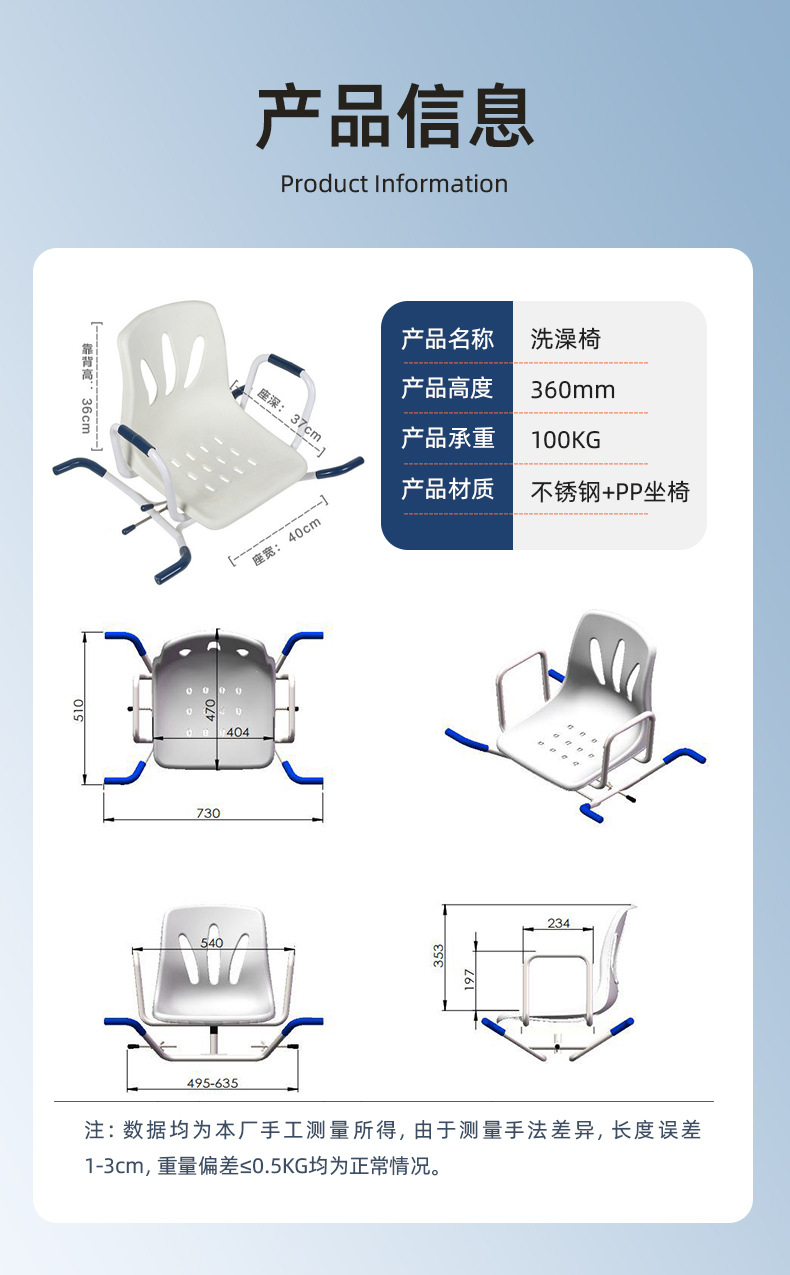 产品信息
Product Information

靠背高：36cm

座深：37cm

座宽：40cm

| 产品名称 | 洗澡椅 |
|---|---|
| 产品高度 | 360mm |
| 产品承重 | 100KG |
| 产品材质 | 不锈钢+PP坐椅 |

510
470
404
730

540
495-635

353
197
234

注：数据均为本厂手工测量所得，由于测量手法差异，长度误差1-3cm，重量偏差≤0.5KG均为正常情况。